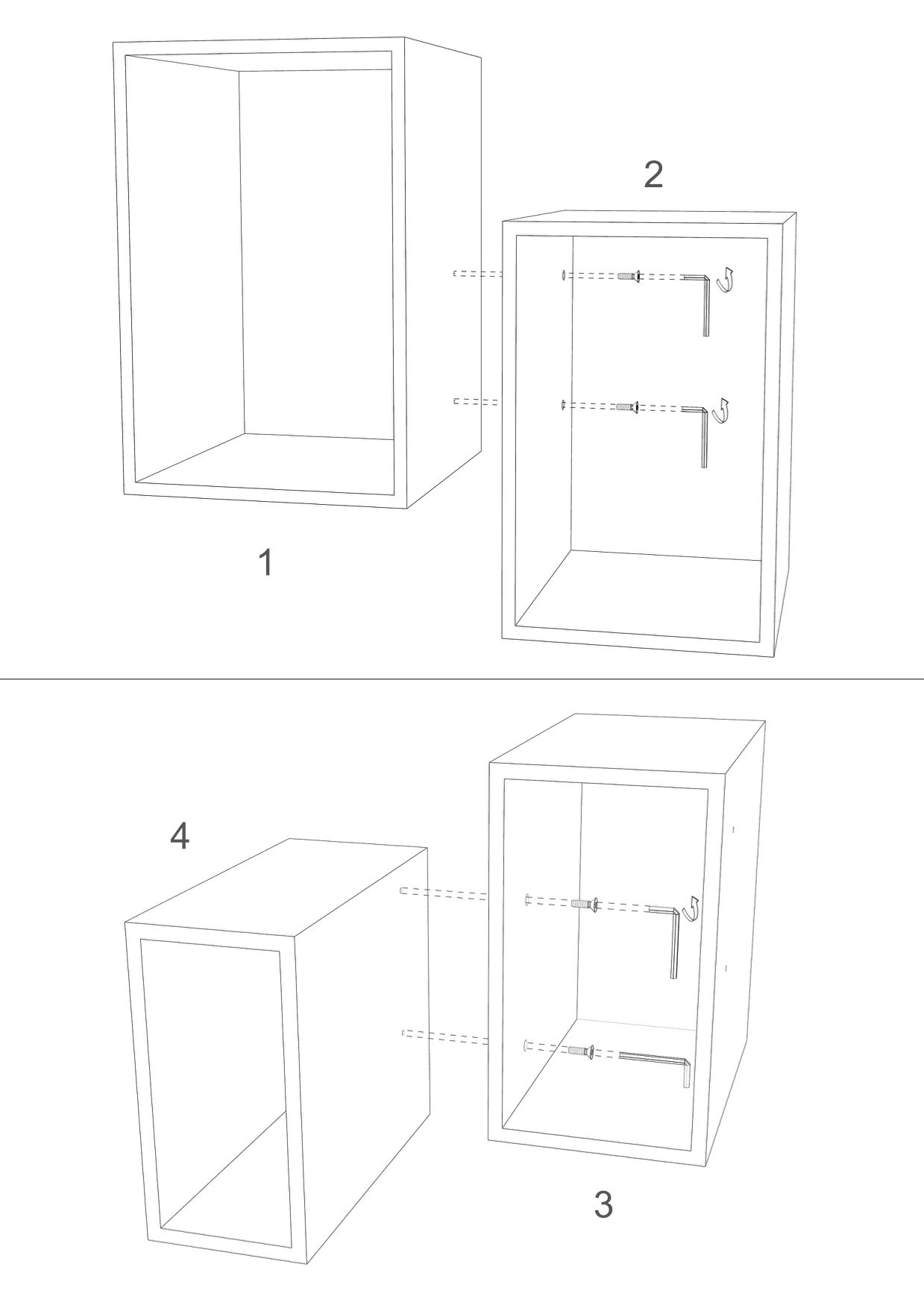 2

1

4

3